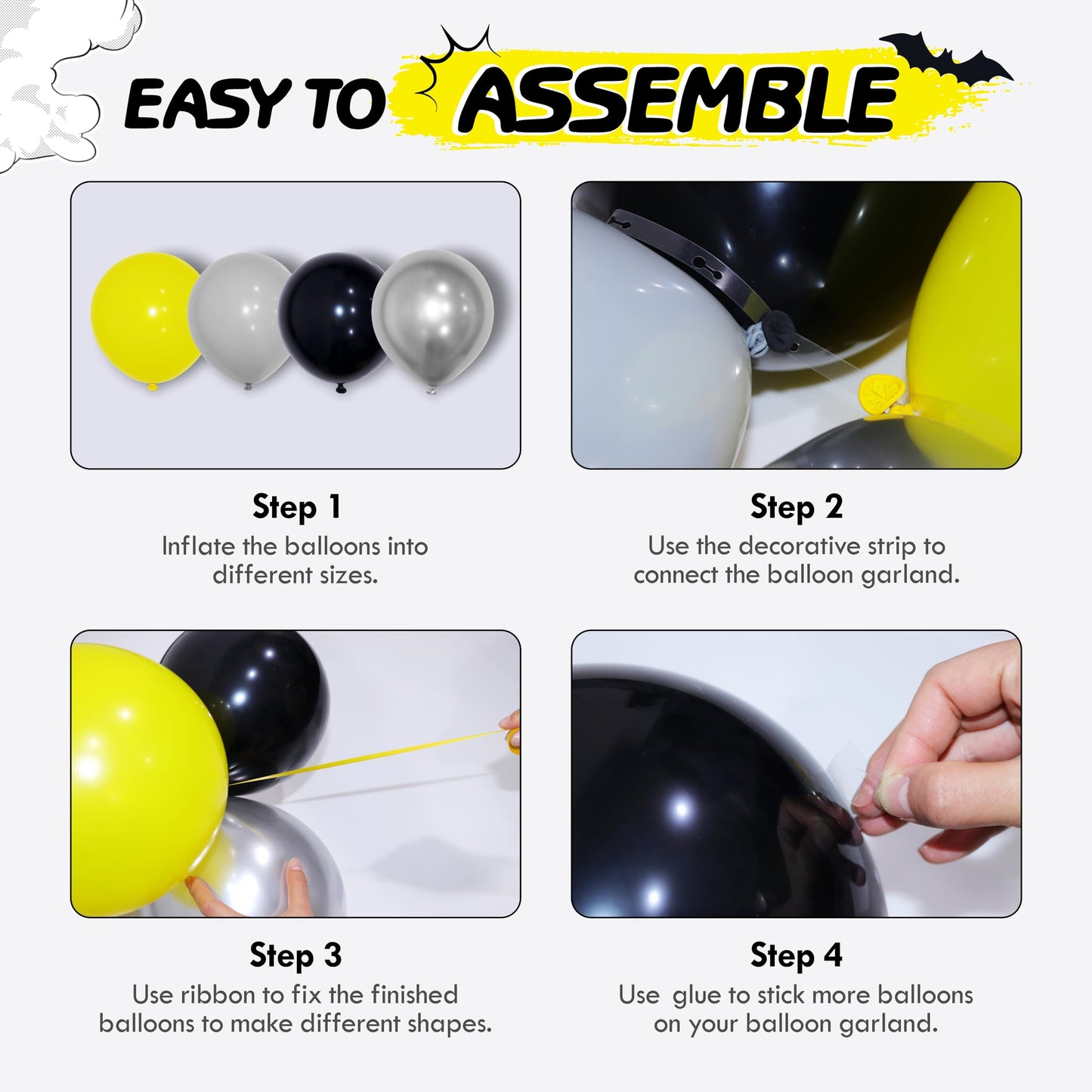 EASY TO ASSEMBLE

Step 1
Inflate the balloons into different sizes.

Step 2
Use the decorative strip to connect the balloon garland.

Step 3
Use ribbon to fix the finished balloons to make different shapes.

Step 4
Use glue to stick more balloons on your balloon garland.