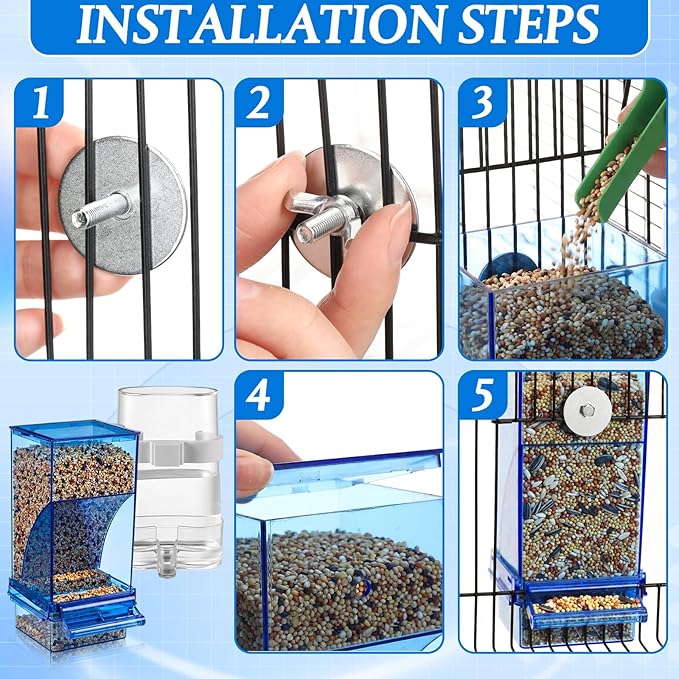 INSTALLATION STEPS

1

2

3

4

5