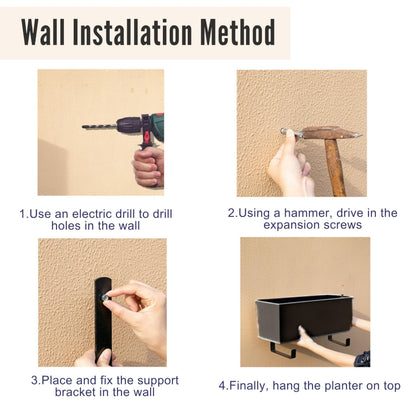 Wall Installation Method

1.Use an electric drill to drill holes in the wall

2.Using a hammer, drive in the expansion screws

3.Place and fix the support bracket in the wall

4.Finally, hang the planter on top