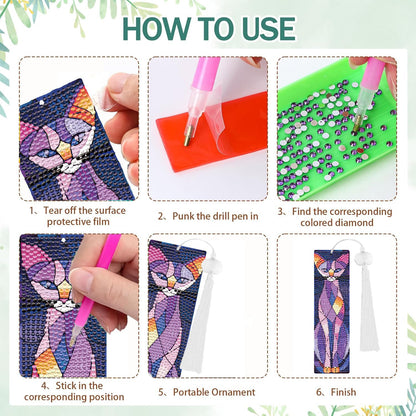 HOW TO USE

1、Tear off the surface protective film

2、Punk the drill pen in

3、Find the corresponding colored diamond

4、Stick in the corresponding position

5、Portable Ornament

6、Finish