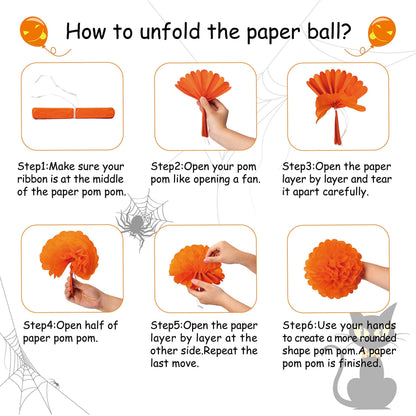 How to unfold the paper ball?

Step1:Make sure your ribbon is at the middle of the paper pom pom.

Step2:Open your pom pom like opening a fan.

Step3:Open the paper layer by layer and tear it apart carefully.

Step4:Open half of paper pom pom.

Step5:Open the paper layer by layer at the other side.Repeat the last move.

Step6:Use your hands to create a more rounded shape pom pom.A paper pom pom is finished.