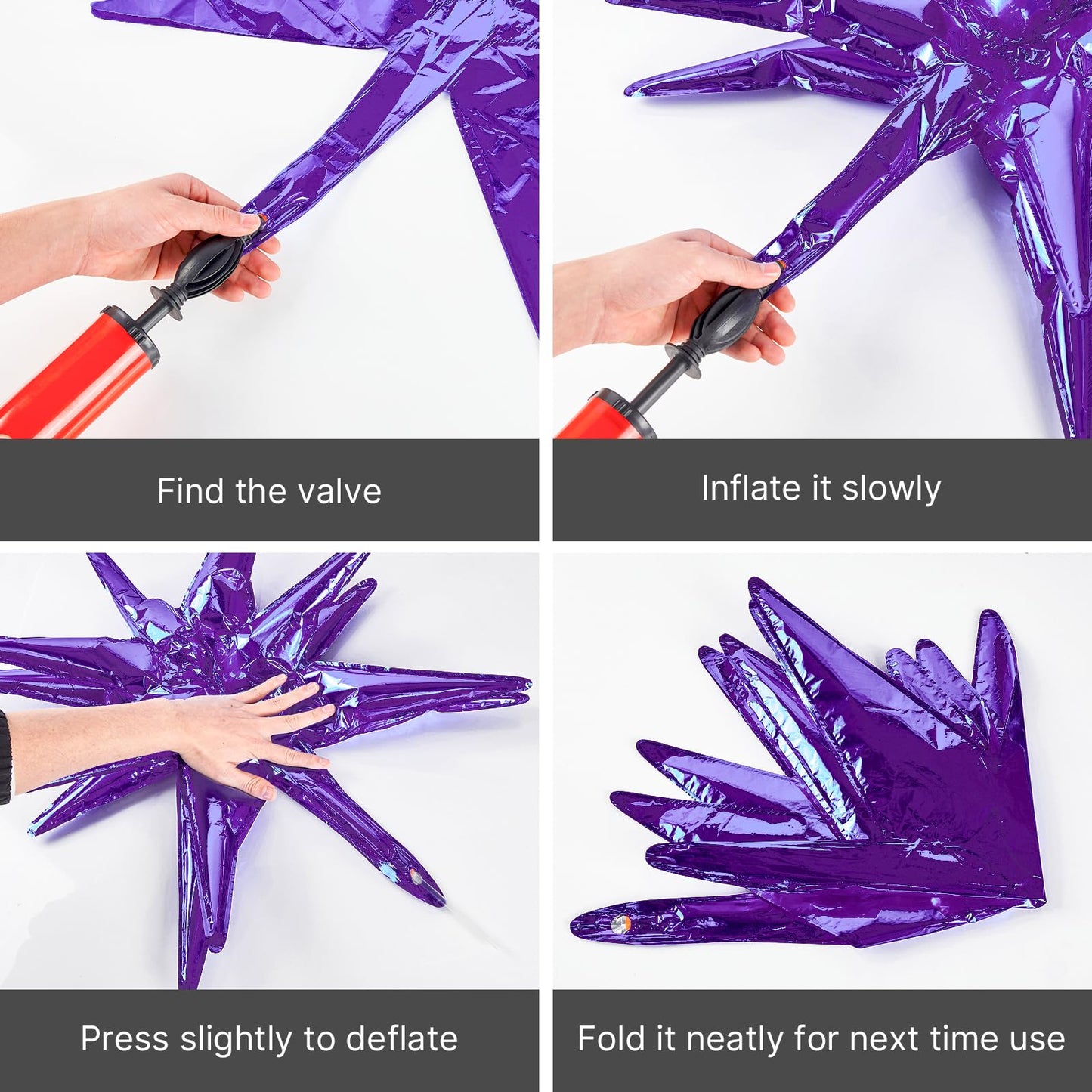 Find the valve

Inflate it slowly

Press slightly to deflate

Fold it neatly for next time use