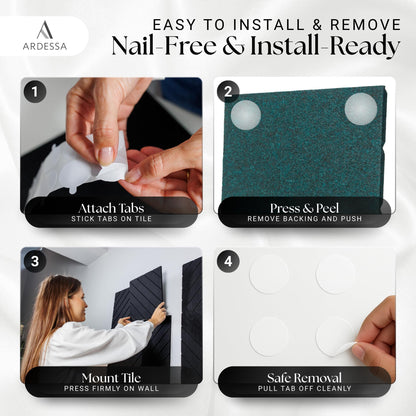 ARDESSA

EASY TO INSTALL & REMOVE

Nail-Free & Install-Ready

1

Attach Tabs

STICK TABS ON TILE

2

Press & Peel

REMOVE BACKING AND PUSH

3

Mount Tile

PRESS FIRMLY ON WALL

4

Safe Removal

PULL TAB OFF CLEANLY