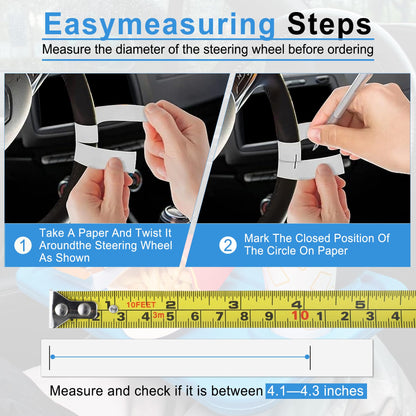 Easymeasuring Steps

Measure the diameter of the steering wheel before ordering

1 Take A Paper And Twist It Aroundthe Steering Wheel As Shown

2 Mark The Closed Position Of The Circle On Paper

1 10FEET 2 3 4 5
2 3 4 3m 5 6 7 8 9 10 1 2 3 4

Measure and check if it is between 4.1—4.3 inches