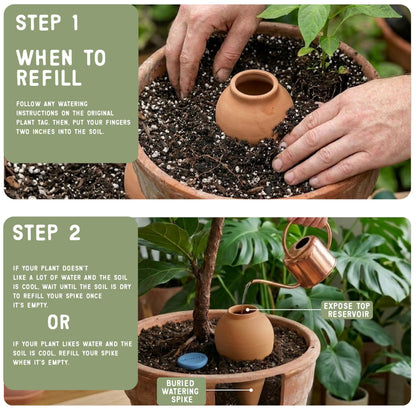 STEP 1

WHEN TO REFILL

FOLLOW ANY WATERING INSTRUCTIONS ON THE ORIGINAL PLANT TAG. THEN, PUT YOUR FINGERS TWO INCHES INTO THE SOIL.

STEP 2

IF YOUR PLANT DOESN'T LIKE A LOT OF WATER AND THE SOIL IS COOL, WAIT UNTIL THE SOIL IS DRY TO REFILL YOUR SPIKE ONCE IT'S EMPTY.

OR

IF YOUR PLANT LIKES WATER AND THE SOIL IS COOL, REFILL YOUR SPIKE WHEN IT'S EMPTY.

EXPOSE TOP RESERVOIR

BURIED WATERING SPIKE