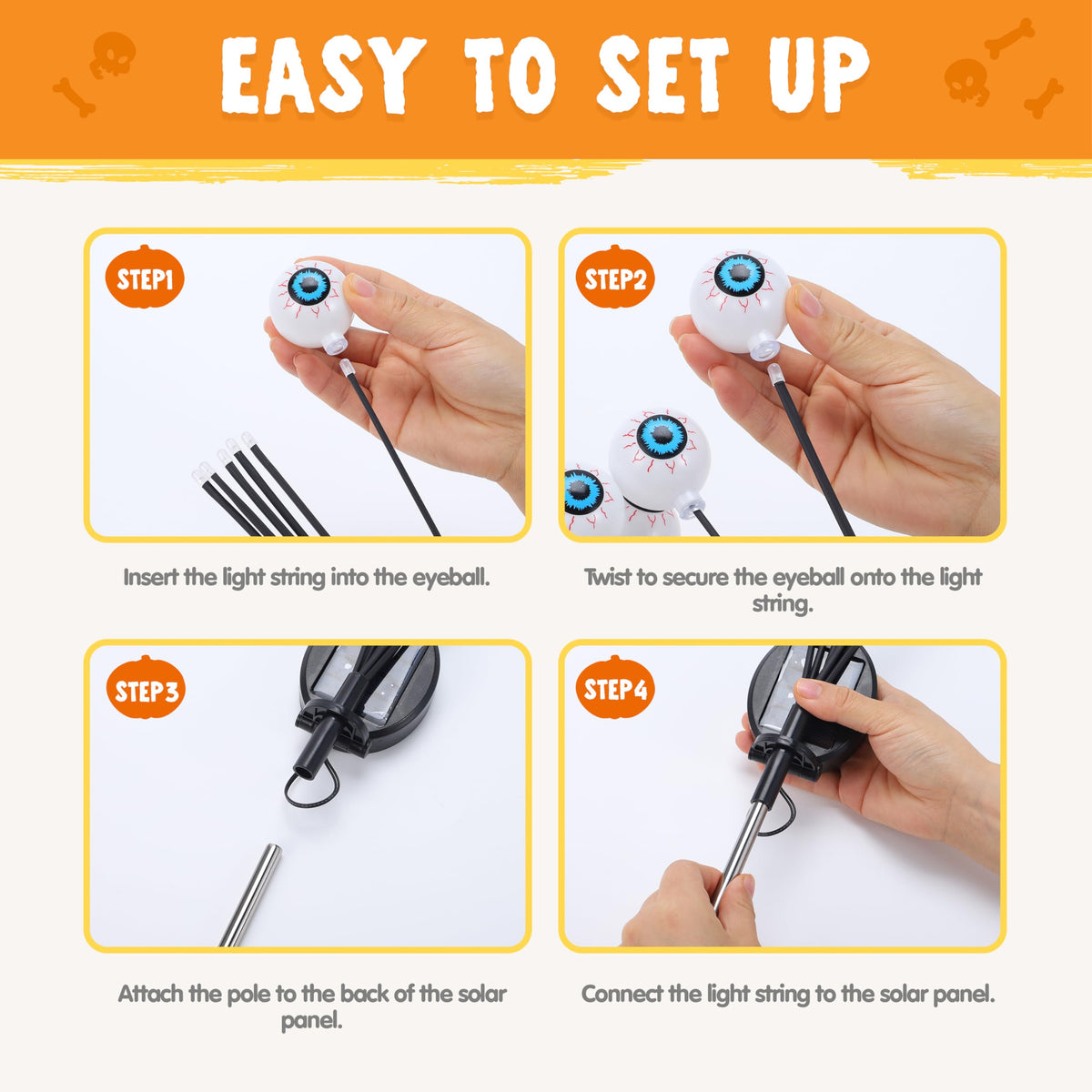 EASY TO SET UP

STEP1

Insert the light string into the eyeball.

STEP2

Twist to secure the eyeball onto the light string.

STEP3

Attach the pole to the back of the solar panel.

STEP4

Connect the light string to the solar panel.