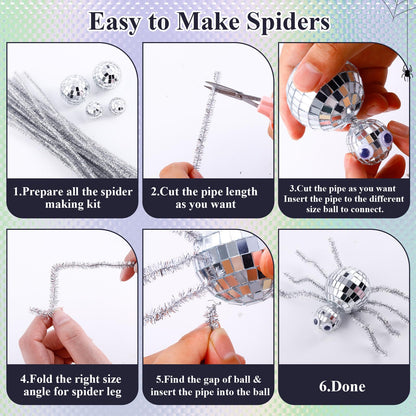 Easy to Make Spiders

1.Prepare all the spider making kit

2.Cut the pipe length as you want

3.Cut the pipe as you want Insert the pipe to the different size ball to connect.

4.Fold the right size angle for spider leg

5.Find the gap of ball & insert the pipe into the ball

6.Done