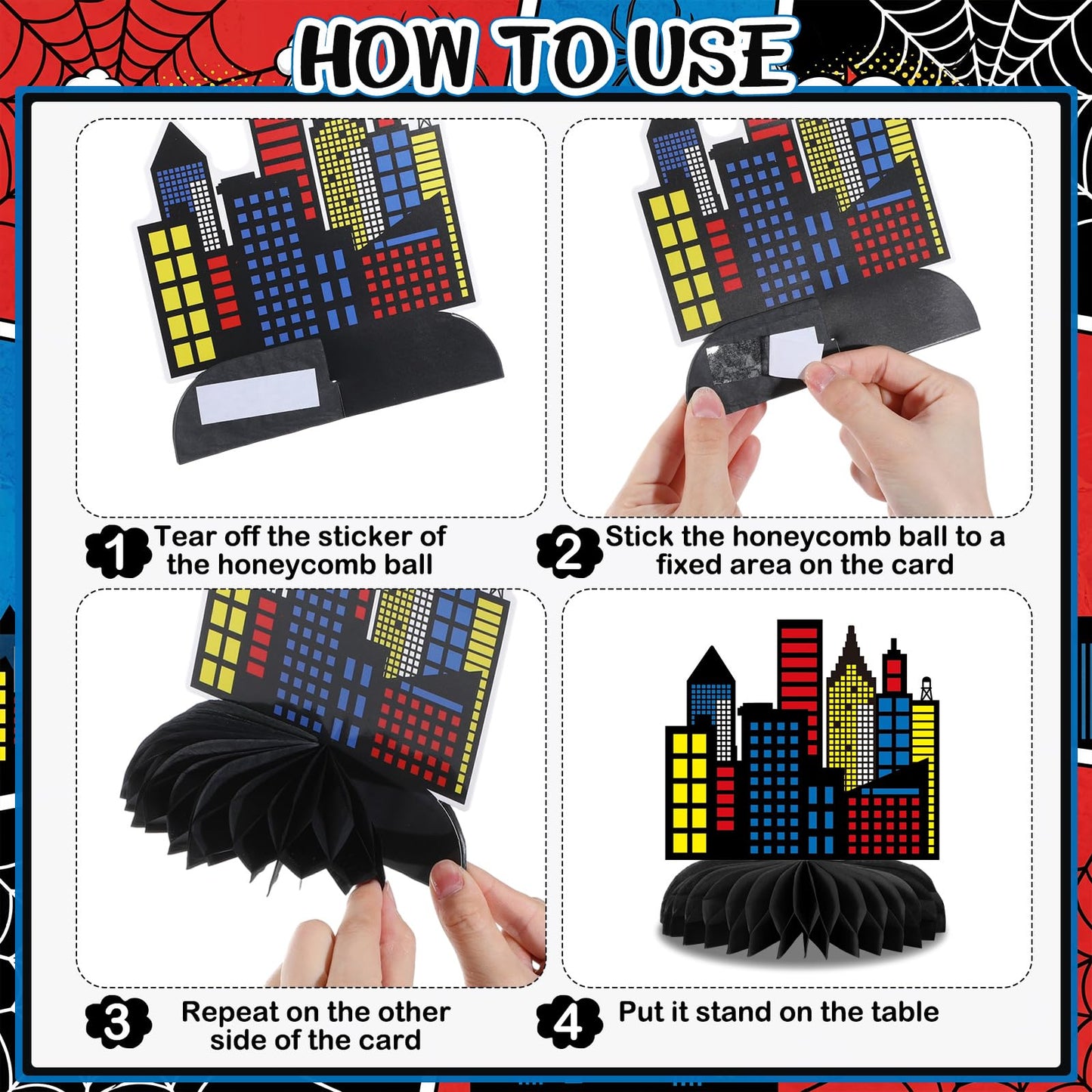 HOW TO USE

1 Tear off the sticker of the honeycomb ball

2 Stick the honeycomb ball to a fixed area on the card

3 Repeat on the other side of the card

4 Put it stand on the table