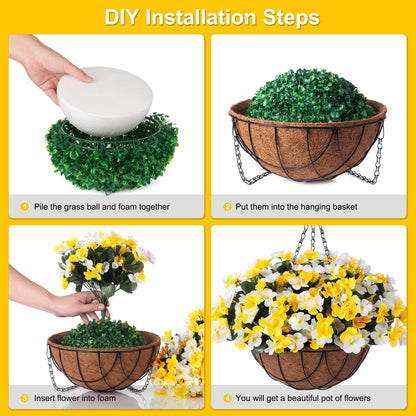 DIY Installation Steps

1 Pile the grass ball and foam together

2 Put them into the hanging basket

3 Insert flower into foam

4 You will get a beautiful pot of flowers