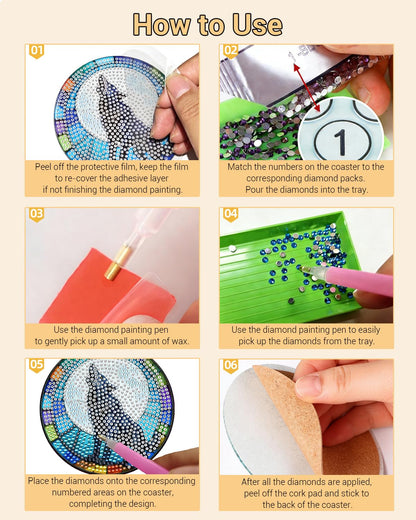 How to Use

01
Peel off the protective film, keep the film to re-cover the adhesive layer if not finishing the diamond painting.

02
1
Match the numbers on the coaster to the corresponding diamond packs. Pour the diamonds into the tray.

03
Use the diamond painting pen to gently pick up a small amount of wax.

04
Use the diamond painting pen to easily pick up the diamonds from the tray.

05
Place the diamonds onto the corresponding numbered areas on the coaster, completing the design.

06
After all the diamonds are applied, peel off the cork pad and stick to the back of the coaster.