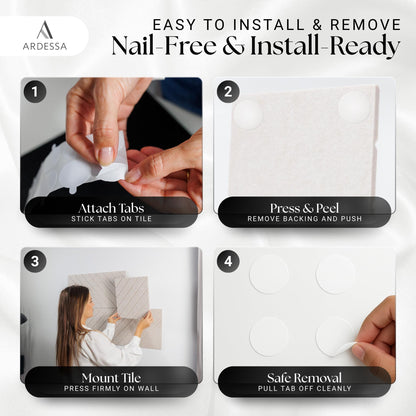 ARDESSA

EASY TO INSTALL & REMOVE
Nail-Free & Install-Ready

1
Attach Tabs
STICK TABS ON TILE

2
Press & Peel
REMOVE BACKING AND PUSH

3
Mount Tile
PRESS FIRMLY ON WALL

4
Safe Removal
PULL TAB OFF CLEANLY