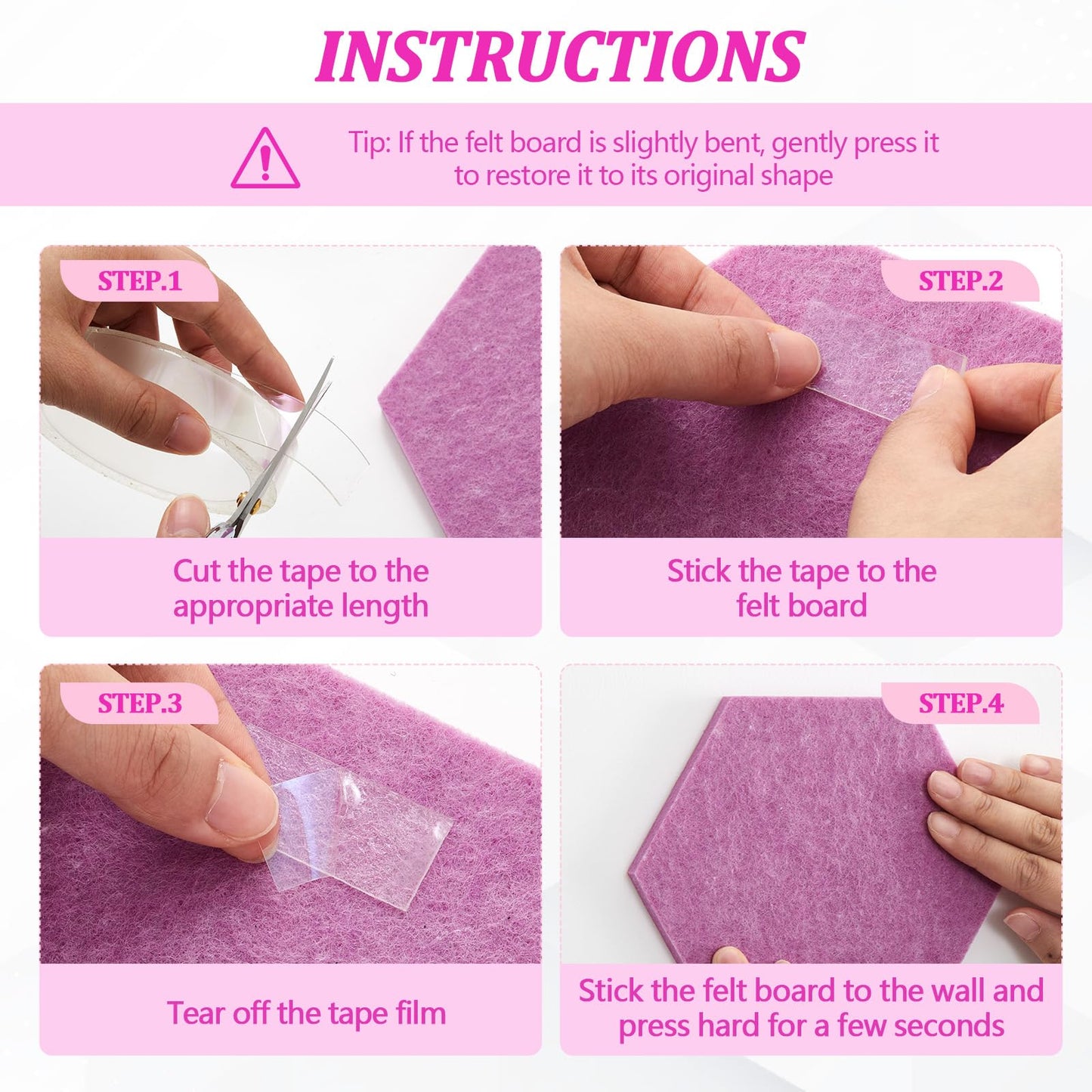 INSTRUCTIONS

Tip: If the felt board is slightly bent, gently press it to restore it to its original shape

STEP.1

Cut the tape to the appropriate length

STEP.2

Stick the tape to the felt board

STEP.3

Tear off the tape film

STEP.4

Stick the felt board to the wall and press hard for a few seconds