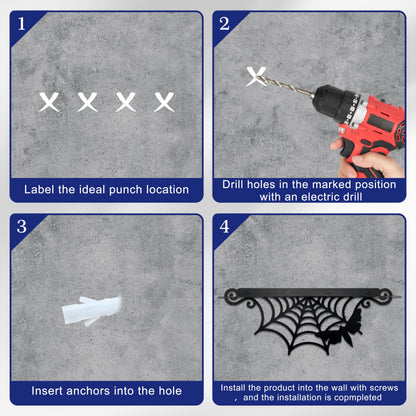 1

Label the ideal punch location

2

Drill holes in the marked position with an electric drill

3

Insert anchors into the hole

4

Install the product into the wall with screws , and the installation is copmpleted