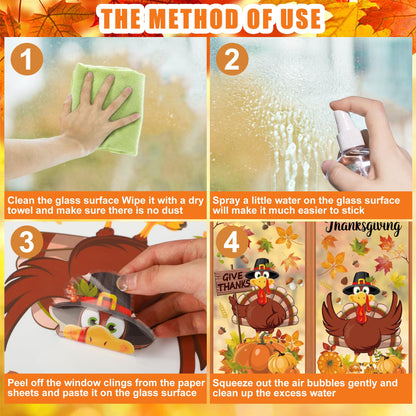 THE METHOD OF USE

1

Clean the glass surface Wipe it with a dry towel and make sure there is no dust

2

Spray a little water on the glass surface will make it much easier to stick

3

Peel off the window clings from the paper sheets and paste it on the glass surface

4

GIVE THANKS

Thanksgiving

Squeeze out the air bubbles gently and clean up the excess water