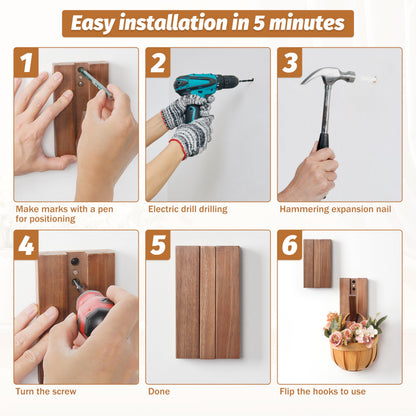 Easy installation in 5 minutes

1

Make marks with a pen for positioning

2

Electric drill drilling

3

Hammering expansion nail

4

Turn the screw

5

Done

6

Flip the hooks to use