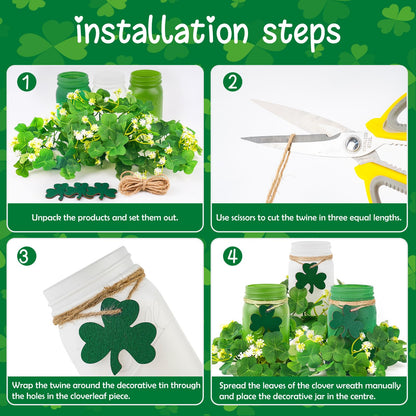 installation steps

1

Unpack the products and set them out.

2

Use scissors to cut the twine in three equal lengths.

3

Wrap the twine around the decorative tin through the holes in the cloverleaf piece.

4

Spread the leaves of the clover wreath manually and place the decorative jar in the centre.