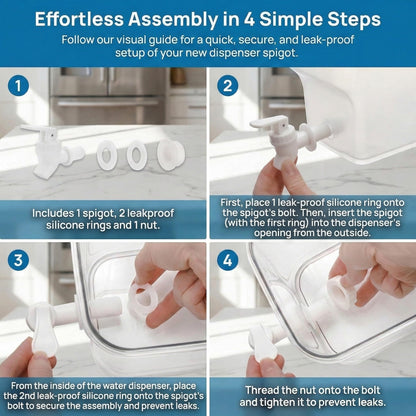 Effortless Assembly in 4 Simple Steps

Follow our visual guide for a quick, secure, and leak-proof setup of your new dispenser spigot.

1

Includes 1 spigot, 2 leakproof silicone rings and 1 nut.

2

First, place 1 leak-proof silicone ring onto the spigot's bolt. Then, insert the spigot (with the first ring) into the dispenser's opening from the outside.

3

From the inside of the water dispenser, place the 2nd leak-proof silicone ring onto the spigot's bolt to secure the assembly and prevent leaks.

4

Thread the nut onto the bolt and tighten it to prevent leaks.