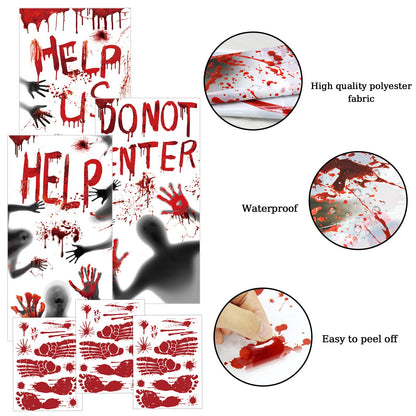 HELP US

DO NOT ENTER

HELP

High quality polyester fabric

Waterproof

Easy to peel off