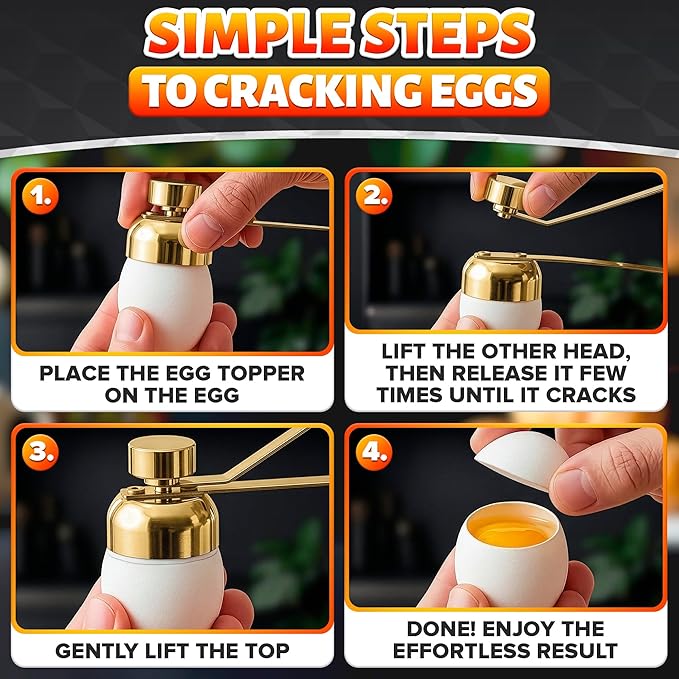 SIMPLE STEPS
TO CRACKING EGGS

1.

PLACE THE EGG TOPPER ON THE EGG

2.

LIFT THE OTHER HEAD, THEN RELEASE IT FEW TIMES UNTIL IT CRACKS

3.

GENTLY LIFT THE TOP

4.

DONE! ENJOY THE EFFORTLESS RESULT