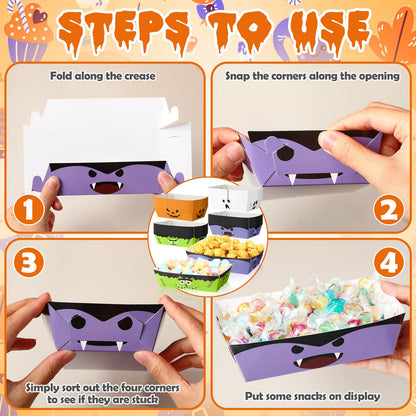 STEPS TO USE

Fold along the crease

1

Snap the corners along the opening

2

3

Simply sort out the four corners to see if they are stuck

4

Put some snacks on display