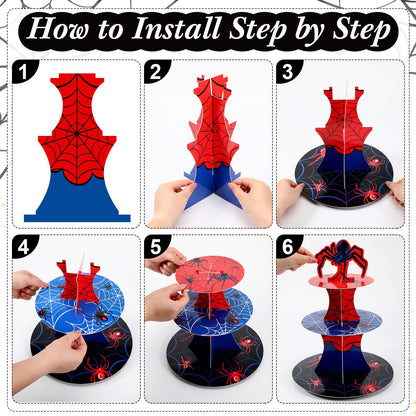 How to Install Step by Step

1

2

3

4

5

6