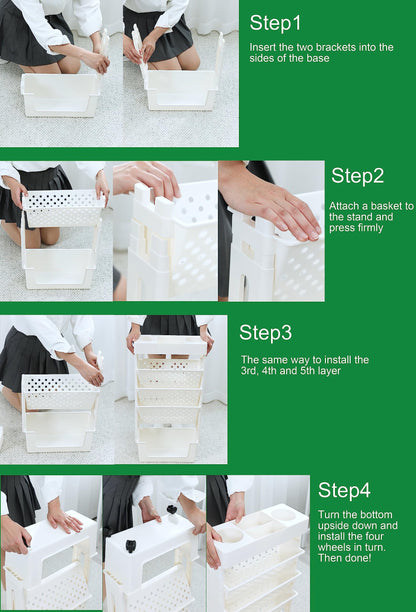 Step1

Insert the two brackets into the sides of the base

Step2

Attach a basket to the stand and press firmly

Step3

The same way to install the 3rd, 4th and 5th layer

Step4

Turn the bottom upside down and install the four wheels in turn. Then done!