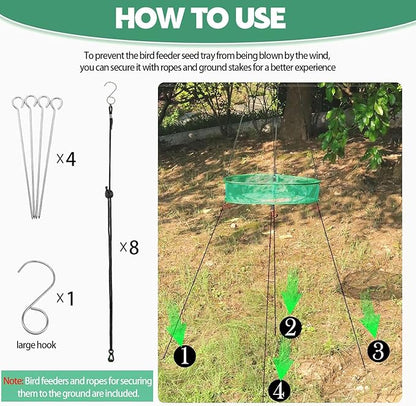 HOW TO USE

To prevent the bird feeder seed tray from being blown by the wind, you can secure it with ropes and ground stakes for a better experience

x4

x8

x1

large hook

Note: Bird feeders and ropes for securing them to the ground are included.

1

2

3

4