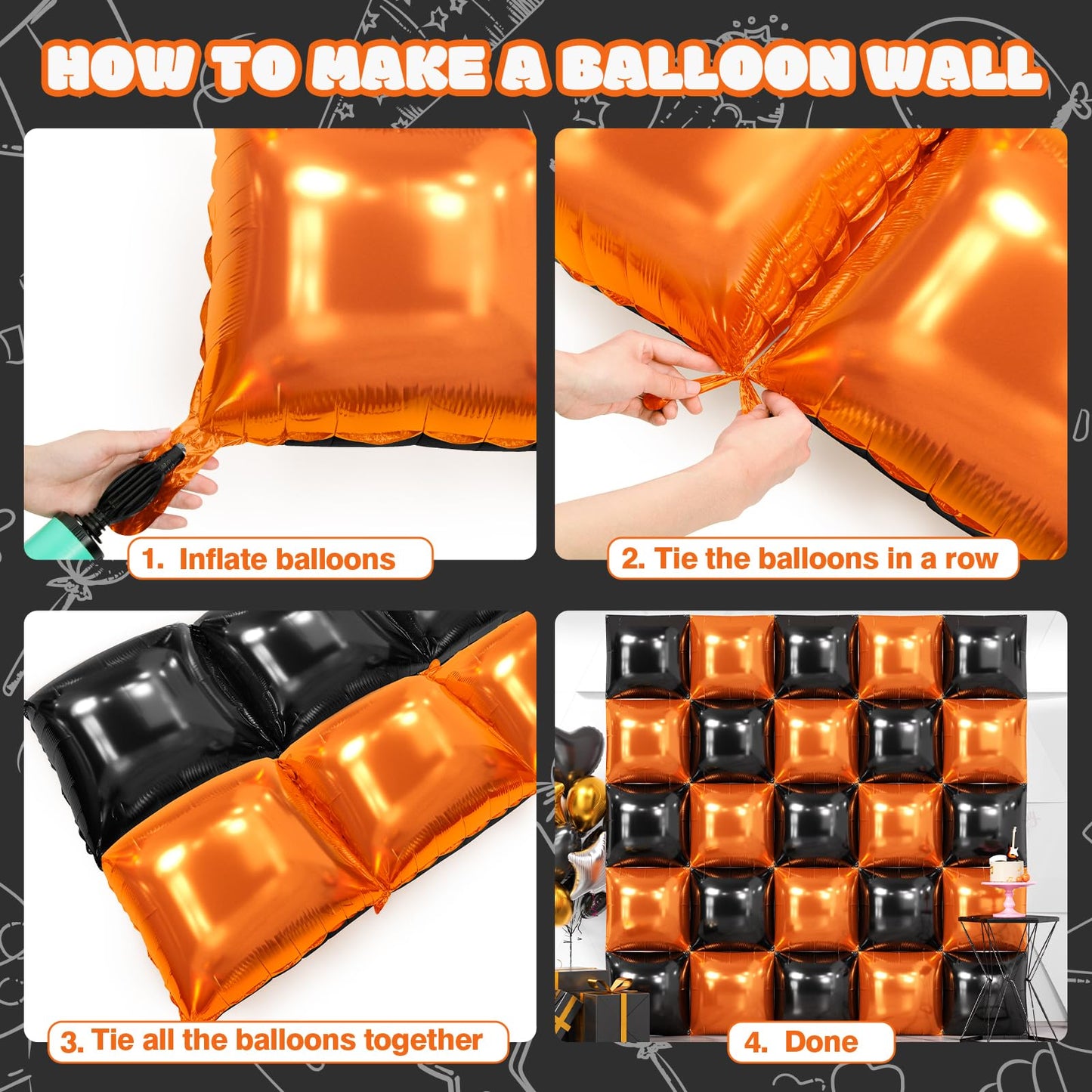 HOW TO MAKE A BALLOON WALL

1. Inflate balloons

2. Tie the balloons in a row

3. Tie all the balloons together

4. Done