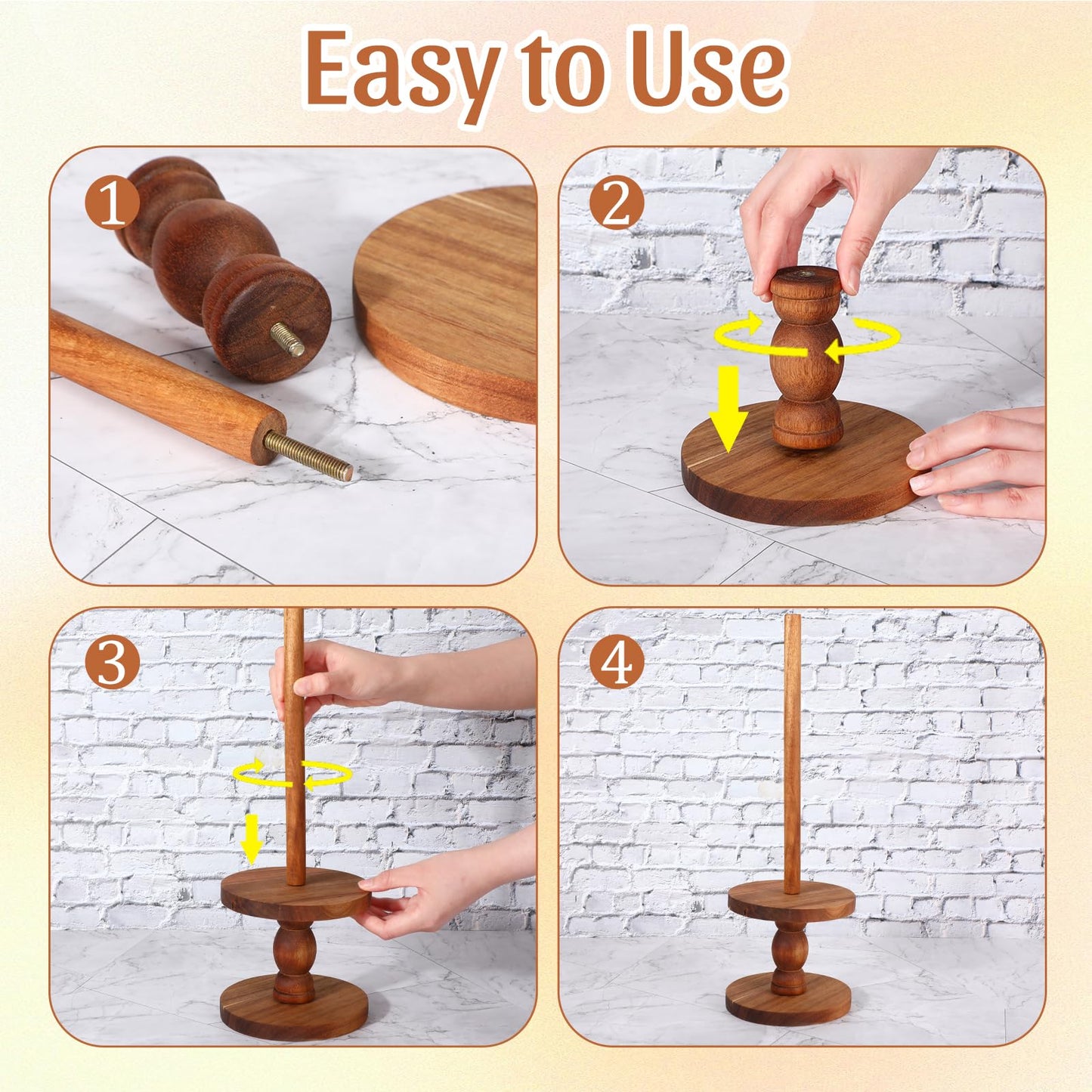 Easy to Use

1

2

3

4