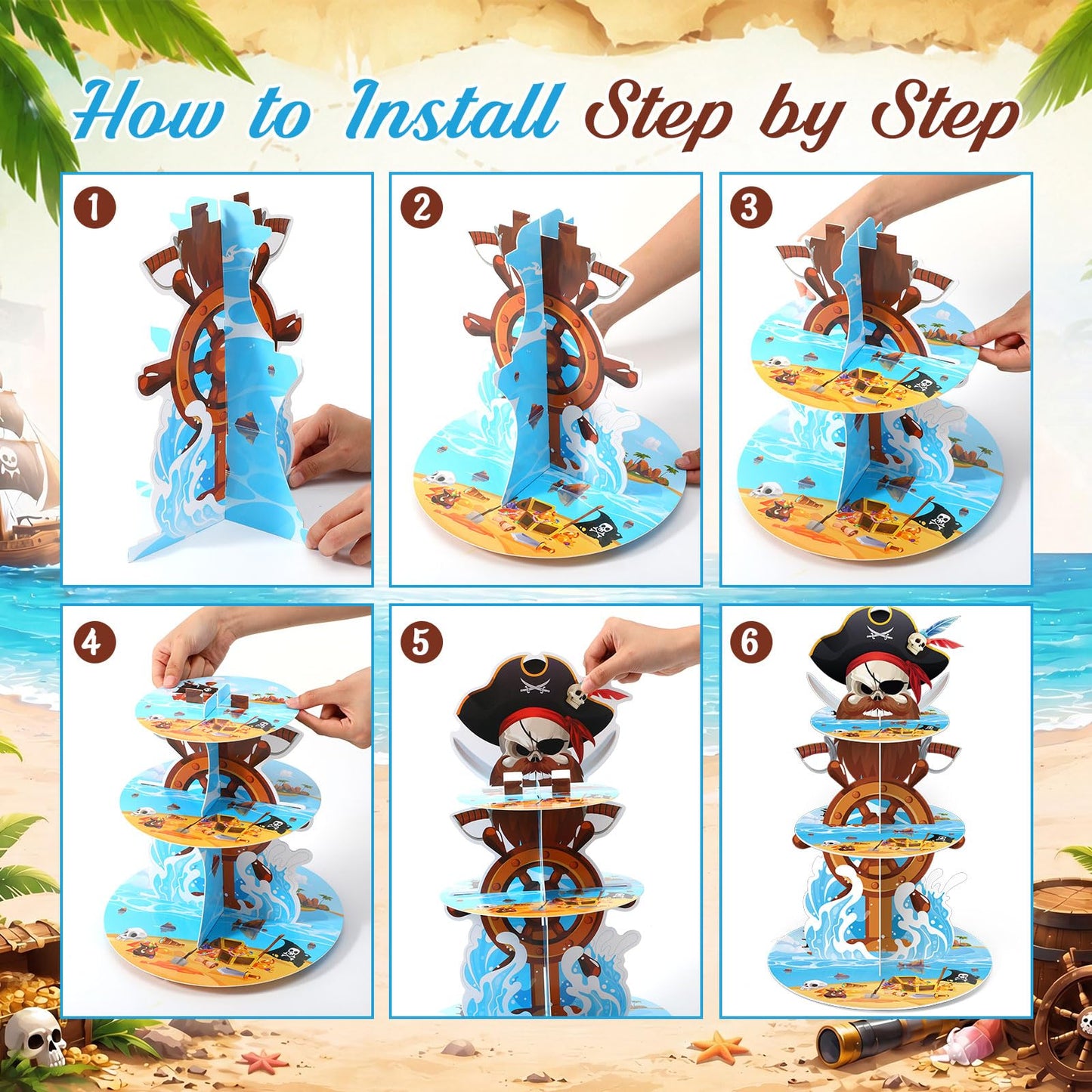 How to Install Step by Step

1

2

3

4

5

6