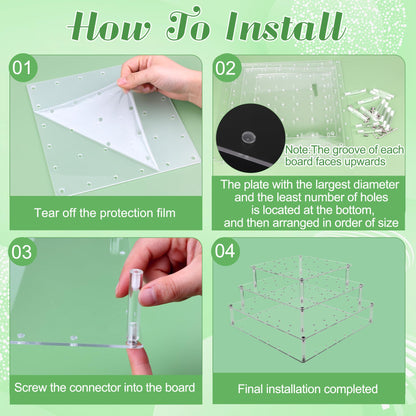 How To Install

01

Tear off the protection film

02

Note:The groove of each board faces upwards

The plate with the largest diameter and the least number of holes is located at the bottom, and then arranged in order of size

03

Screw the connector into the board

04

Final installation completed