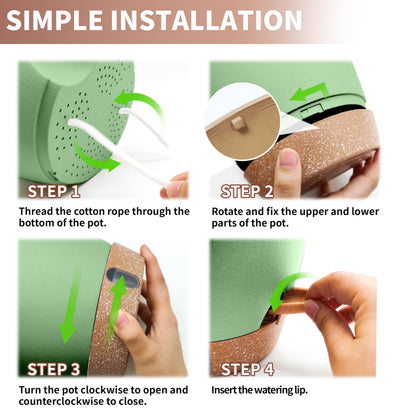 SIMPLE INSTALLATION

STEP 1

Thread the cotton rope through the bottom of the pot.

STEP 2

Rotate and fix the upper and lower parts of the pot.

STEP 3

Turn the pot clockwise to open and counterclockwise to close.

STEP 4

Insert the watering lip.