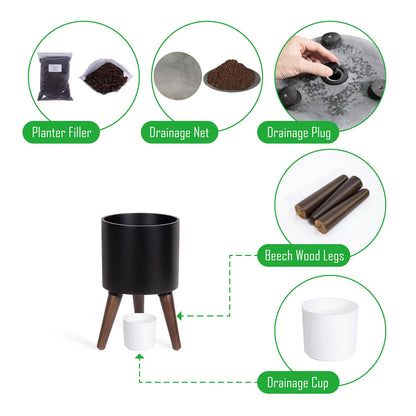 Planter Filler

Drainage Net

Drainage Plug

Beech Wood Legs

Drainage Cup