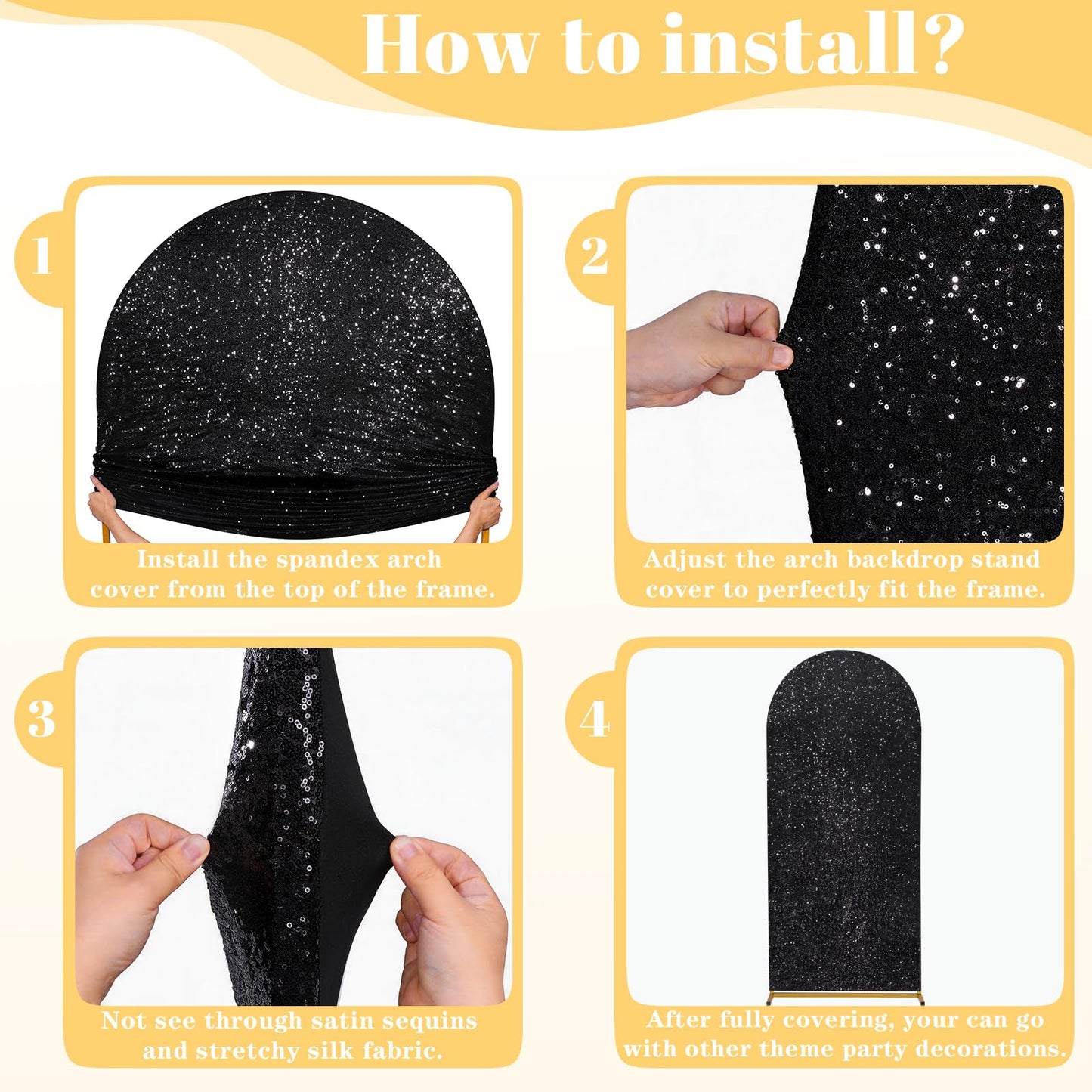 How to install?

1

Install the spandex arch cover from the top of the frame.

2

Adjust the arch backdrop stand cover to perfectly fit the frame.

3

Not see through satin sequins and stretchy silk fabric.

4

After fully covering, your can go with other theme party decorations.