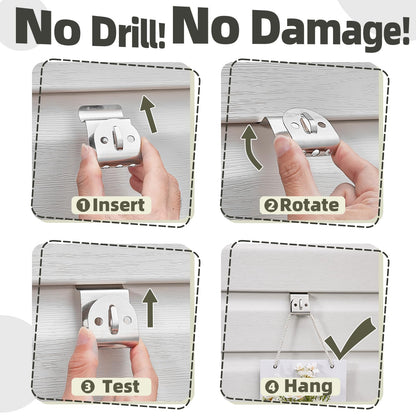 No Drill! No Damage!

①Insert

②Rotate

③ Test

④ Hang