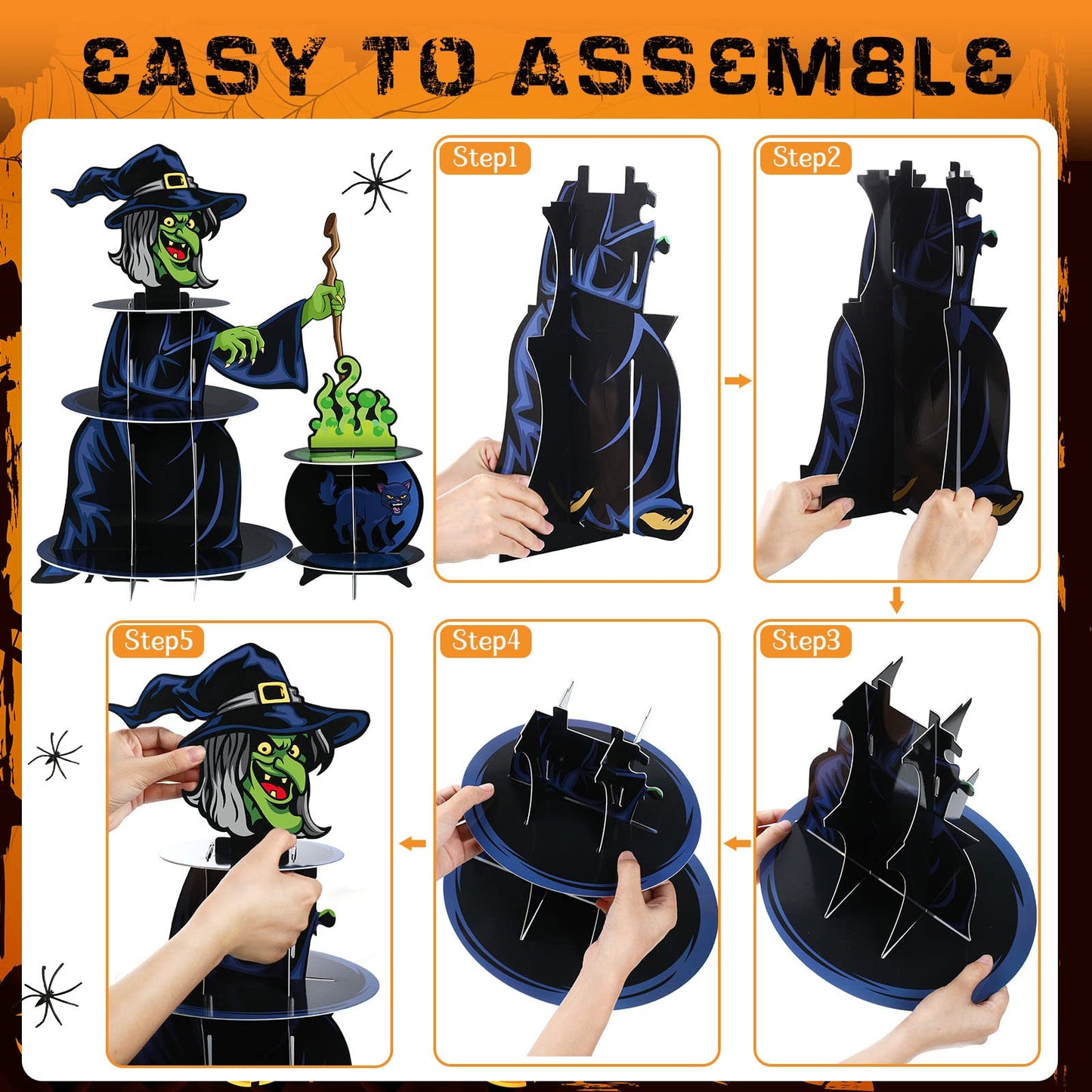 EASY TO ASSEMBLE

Step1

Step2

Step3

Step4

Step5