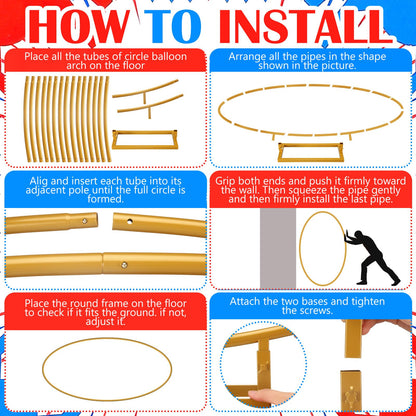 HOW TO INSTALL

Place all the tubes of circle balloon arch on the floor

Arrange all the pipes in the shape shown in the picture.

Alig and insert each tube into its adjacent pole until the full circle is formed.

Grip both ends and push it firmly toward the wall. Then squeeze the pipe gently and then firmly install the last pipe.

Place the round frame on the floor to check if it fits the ground. if not, adjust it.

Attach the two bases and tighten the screws.