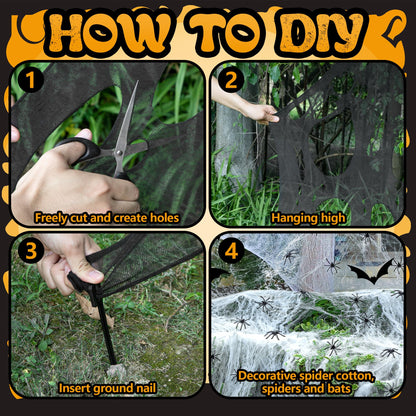 HOW TO DIY

1
Freely cut and create holes

2
Hanging high

3
Insert ground nail

4
Decorative spider cotton, spiders and bats