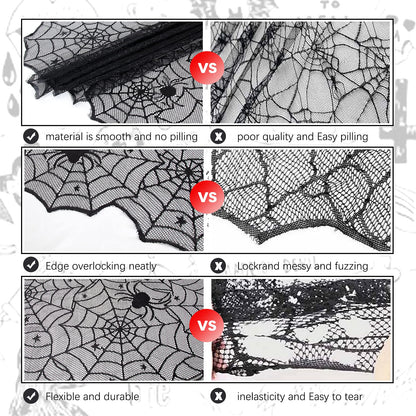 VS

material is smooth and no pilling

poor quality and Easy pilling

VS

Edge overlocking neatly

Lockrand messy and fuzzing

VS

Flexible and durable

inelasticity and Easy to tear