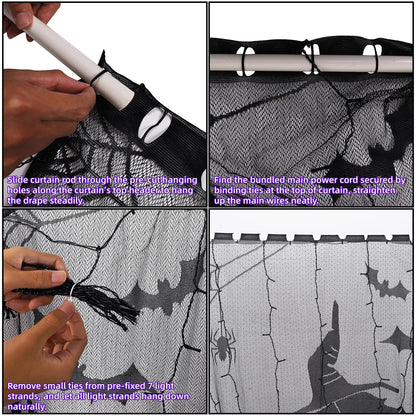 Slide curtain rod through the pre-cut hanging holes along the curtain's top header to hang the drape steadily.

Find the bundled main power cord secured by binding ties at the top of curtain, straighten up the main wires neatly.

Remove small ties from pre-fixed 7 light strands, and let all light strands hang down naturally.